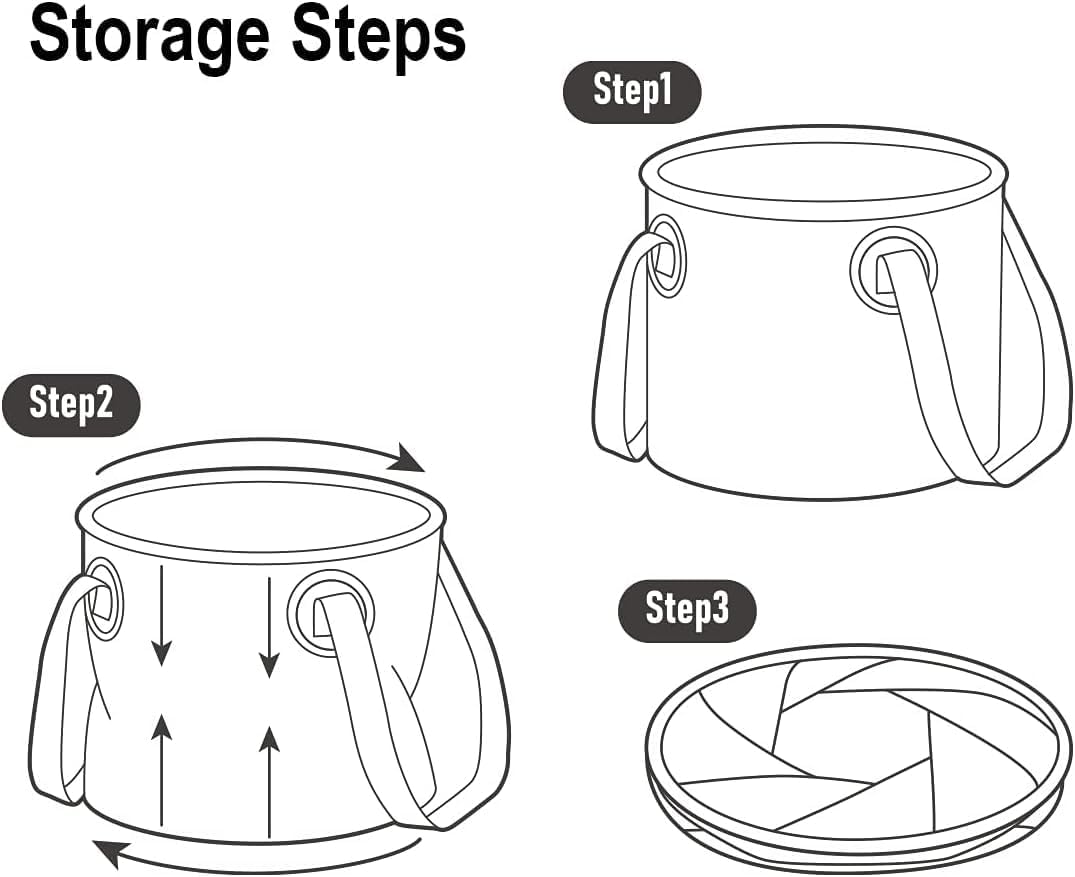 Storage Steps

Step1

Step2

Step3