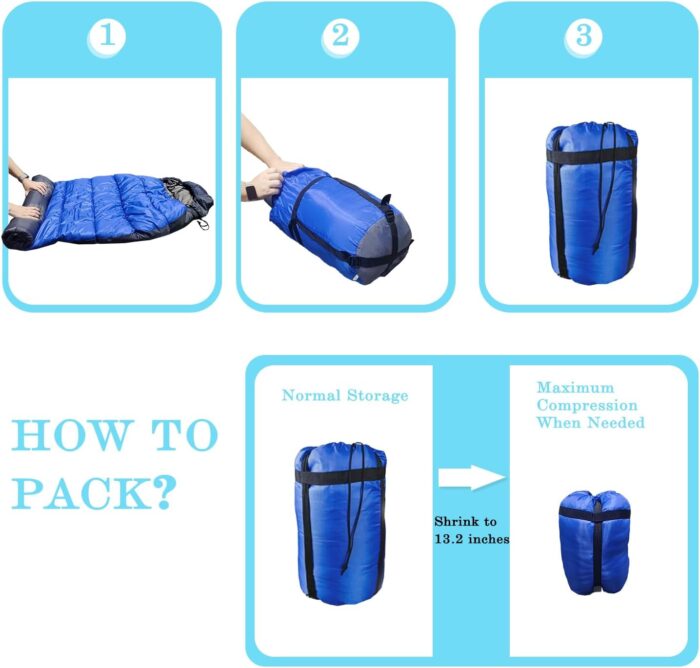 1

2

3

HOW TO PACK?

Normal Storage

Shrink to 13.2 inches

Maximum Compression When Needed